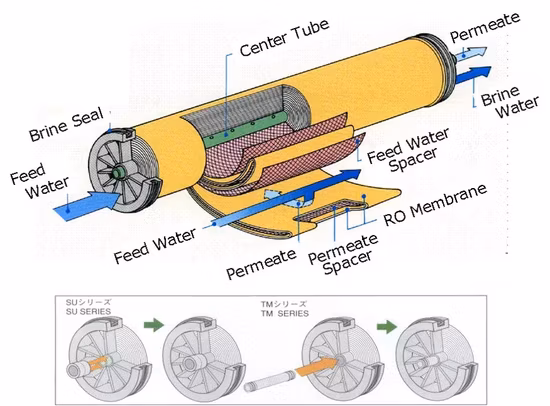 Center Tube

Permeate

Brine Water

Brine Seal

Feed Water

Feed Water Spacer

RO Membrane

Feed Water

Permeate

Permeate Spacer

SUシリーズ
SU SERIES

TMシリーズ
TM SERIES